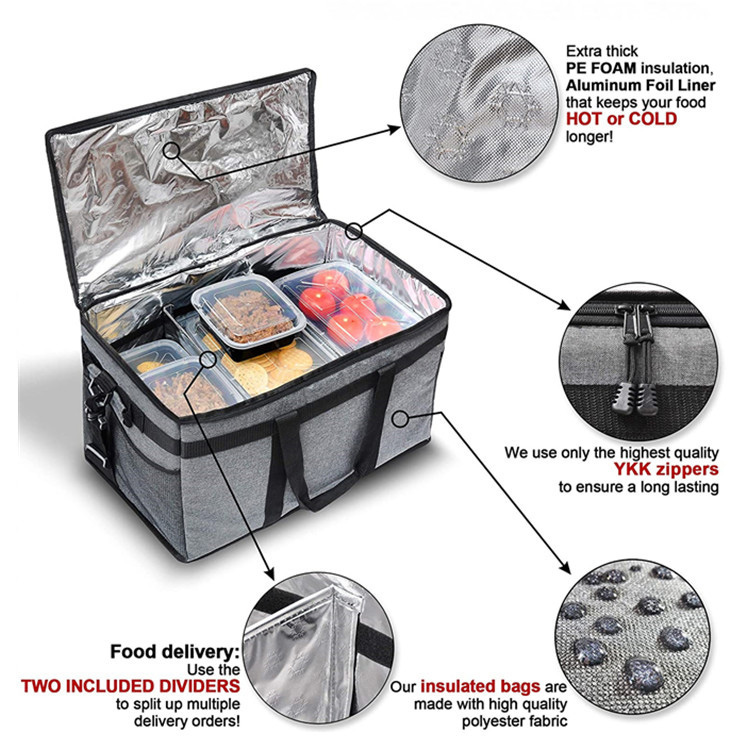 Extra thick PE FOAM insulation, Aluminum Foil Liner that keeps your food HOT or COLD longer!

We use only the highest quality YKK zippers to ensure a long lasting

Food delivery: Use the TWO INCLUDED DIVIDERS to split up multiple delivery orders!

Our insulated bags are made with high quality polyester fabric